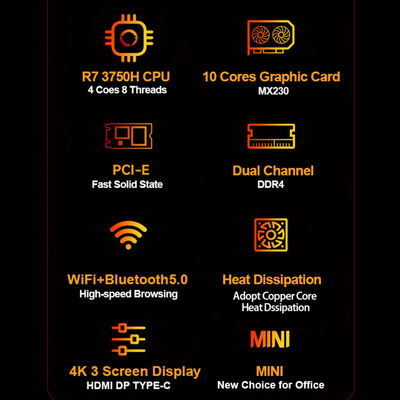 R7 3750H CPU
4 Coes 8 Threads

10 Cores Graphic Card
MX230

PCI-E
Fast Solid State

Dual Channel
DDR4

WiFi+Bluetooth5.0
High-speed Browsing

Heat Dissipation
Adopt Copper Core Heat Dssipation

4K 3 Screen Display
HDMI DP TYPE-C

MINI

MINI
New Choice for Office